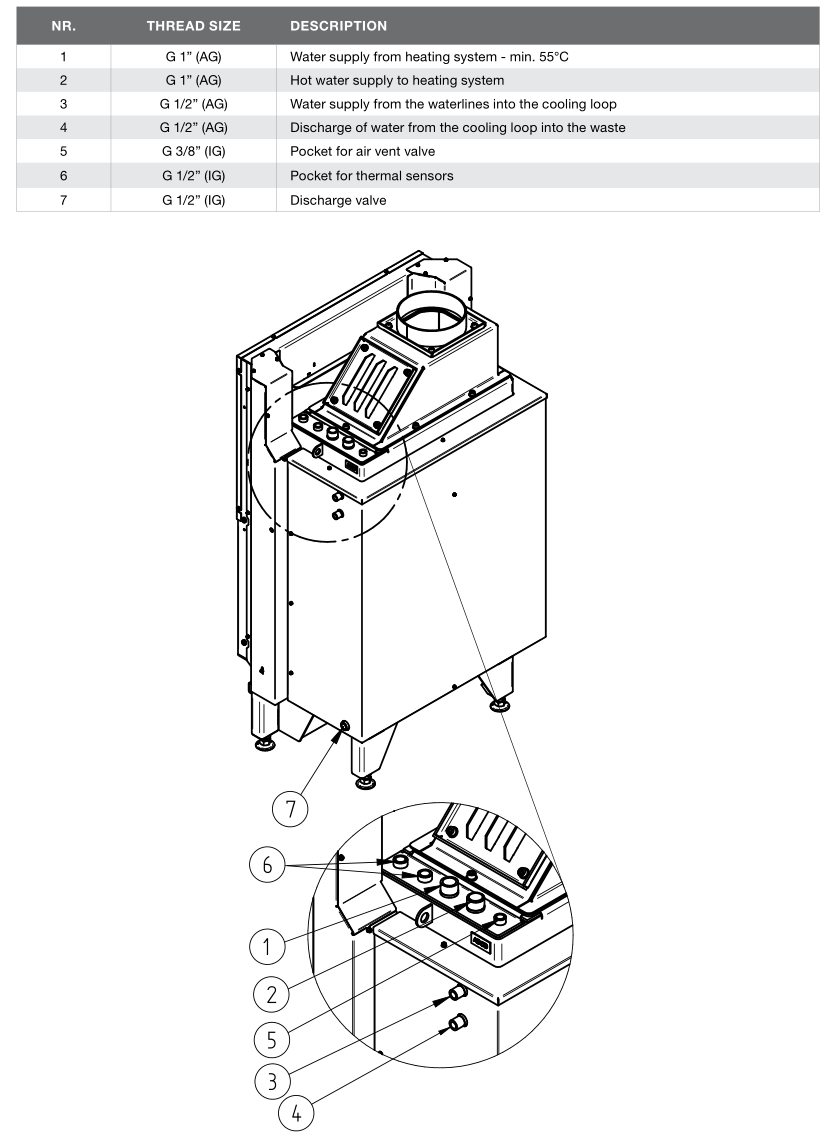 | NR. | THREAD SIZE | DESCRIPTION |
|---|---|---|
| 1 | G 1" (AG) | Water supply from heating system - min. 55°C |
| 2 | G 1" (AG) | Hot water supply to heating system |
| 3 | G 1/2" (AG) | Water supply from the waterlines into the cooling loop |
| 4 | G 1/2" (AG) | Discharge of water from the cooling loop into the waste |
| 5 | G 3/8" (IG) | Pocket for air vent valve |
| 6 | G 1/2" (IG) | Pocket for thermal sensors |
| 7 | G 1/2" (IG) | Discharge valve |

7

6

1

2

5

3

4